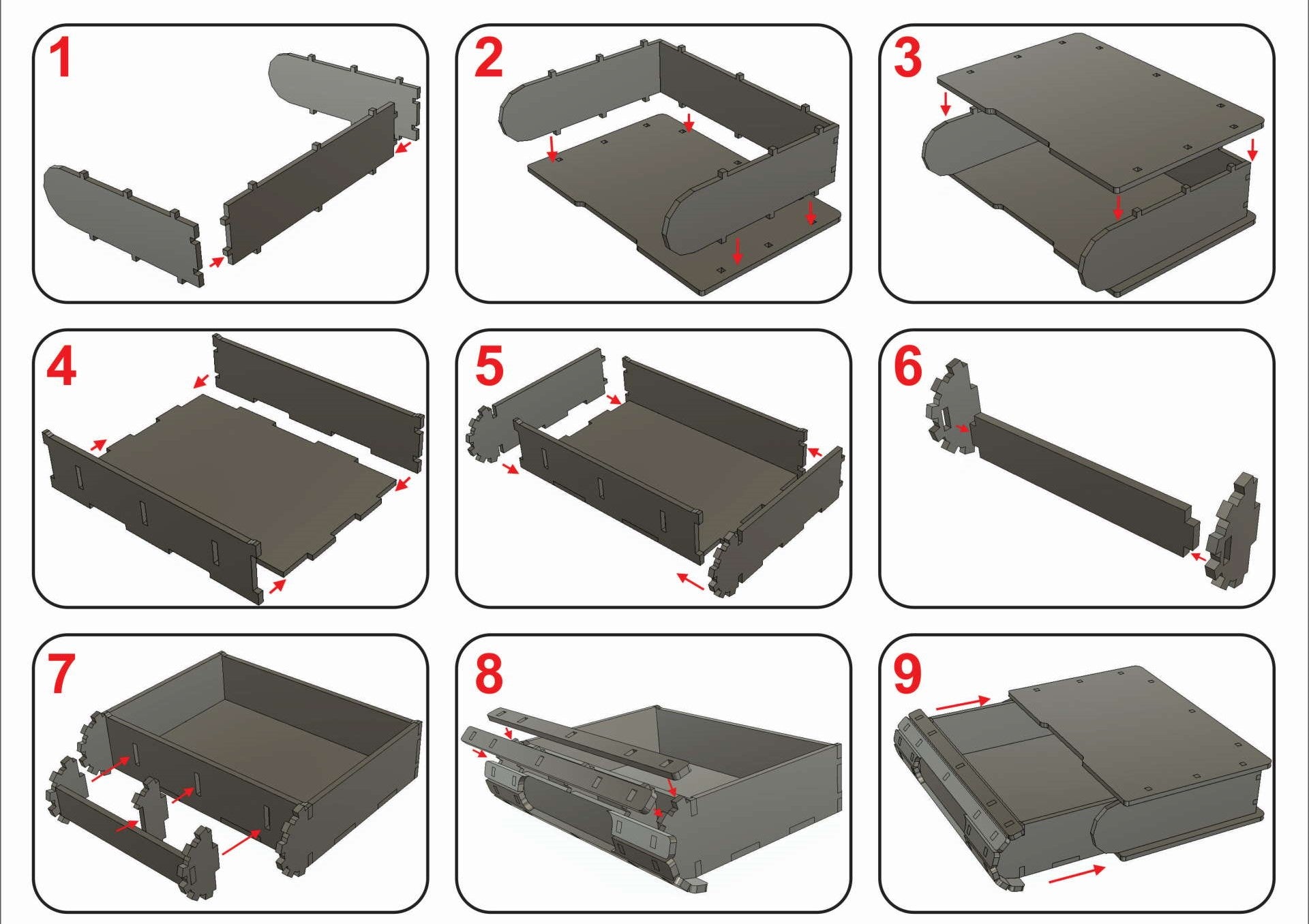 1

2

3

4

5

6

7

8

9